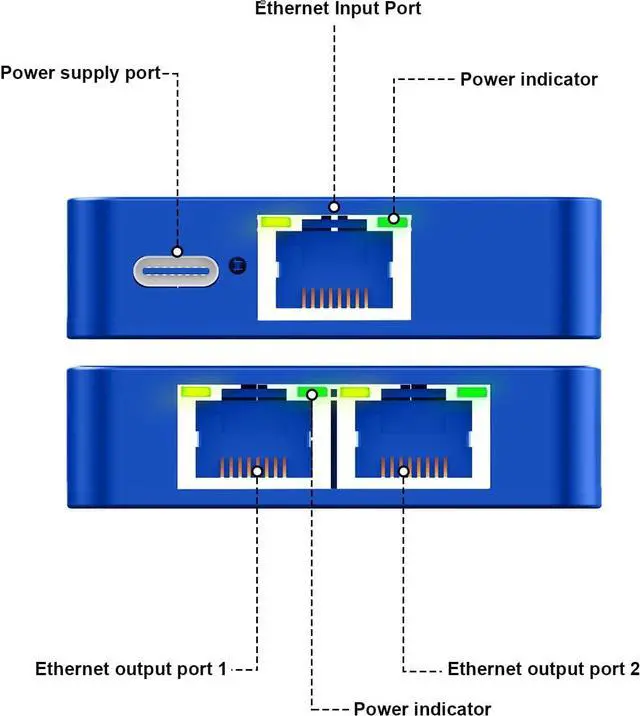 Ethernet Input Port

Power supply port

Power indicator

Ethernet output port 1

Ethernet output port 2

Power indicator