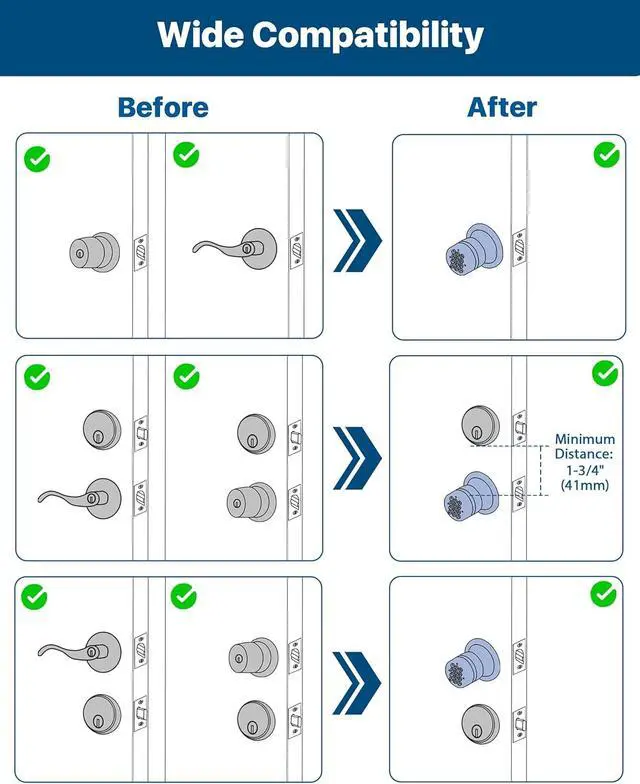 Wide Compatibility

Before

After

Minimum Distance: 1-3/4" (41mm)