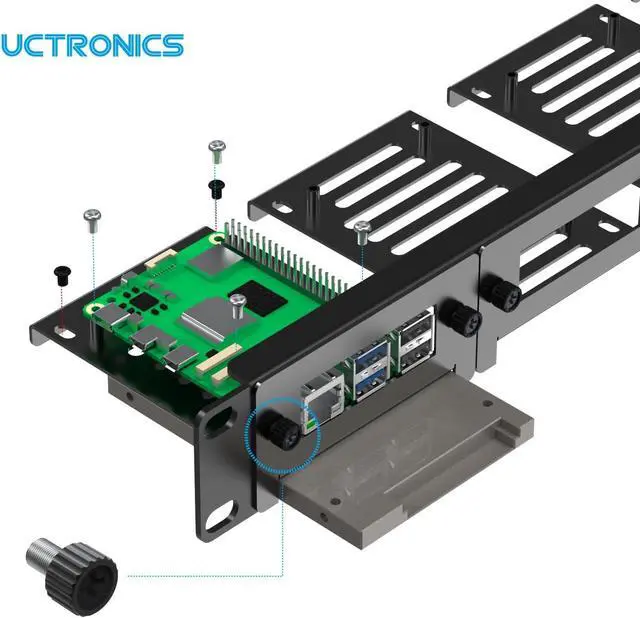 UCTRONICS