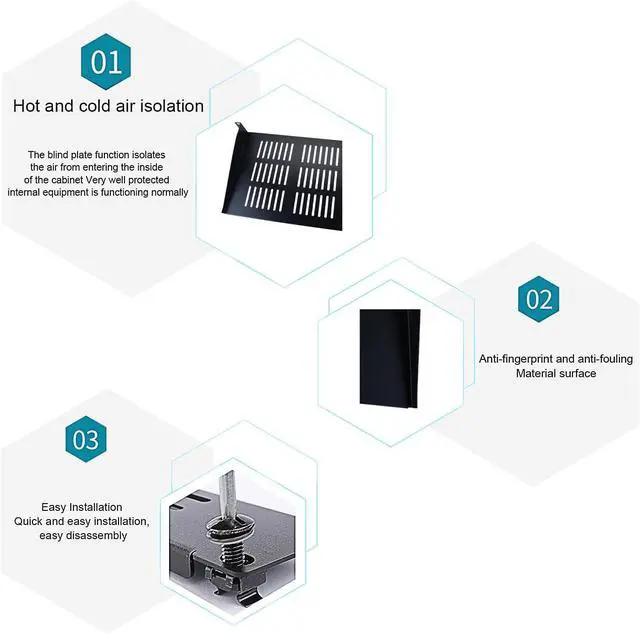 01

Hot and cold air isolation

The blind plate function isolates the air from entering the inside of the cabinet Very well protected internal equipment is functioning normally

02

Anti-fingerprint and anti-fouling Material surface

03

Easy Installation
Quick and easy installation, easy disassembly