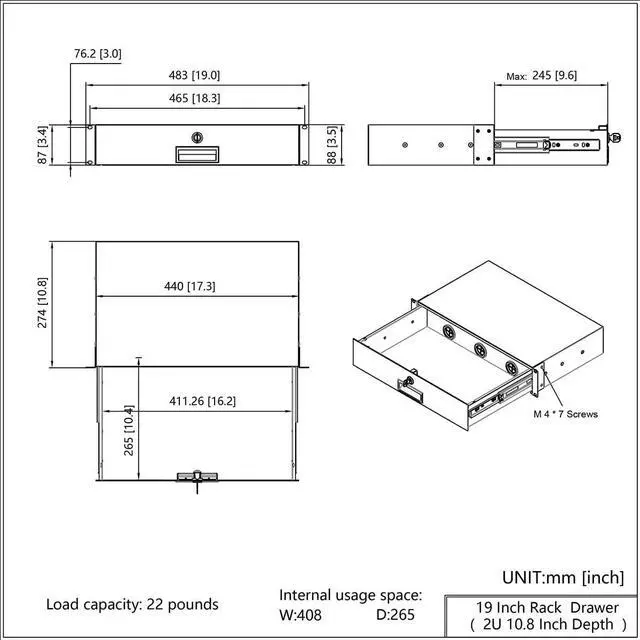 76.2 [3.0]

483 [19.0]

465 [18.3]

87 [3.4]

88 [3.5]

Max: 245 [9.6]

274 [10.8]

440 [17.3]

411.26 [16.2]

265 [10.4]

M 4 * 7 Screws

UNIT:mm [inch]

Load capacity: 22 pounds

Internal usage space:
W:408 D:265

19 Inch Rack Drawer
( 2U 10.8 Inch Depth )