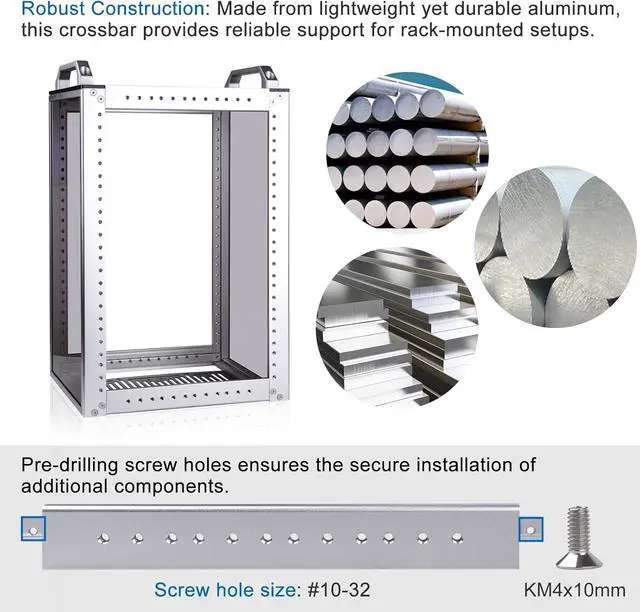 Robust Construction: Made from lightweight yet durable aluminum, this crossbar provides reliable support for rack-mounted setups.

Pre-drilling screw holes ensures the secure installation of additional components.

Screw hole size: #10-32

KM4x10mm