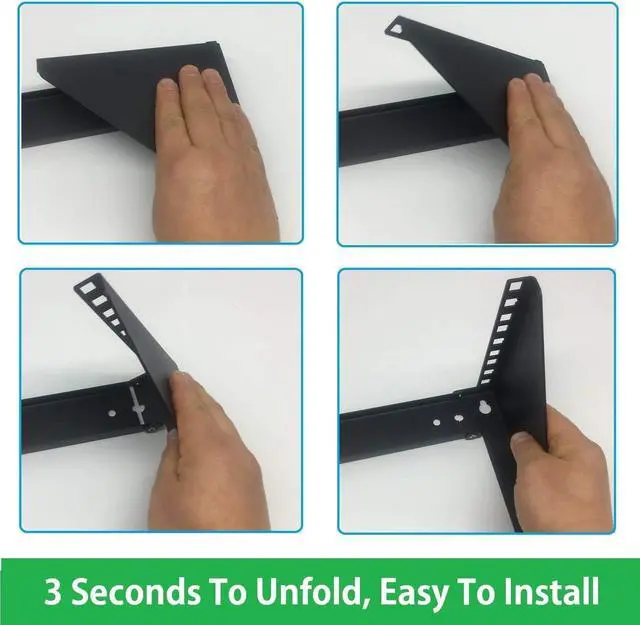 3 Seconds To Unfold, Easy To Install