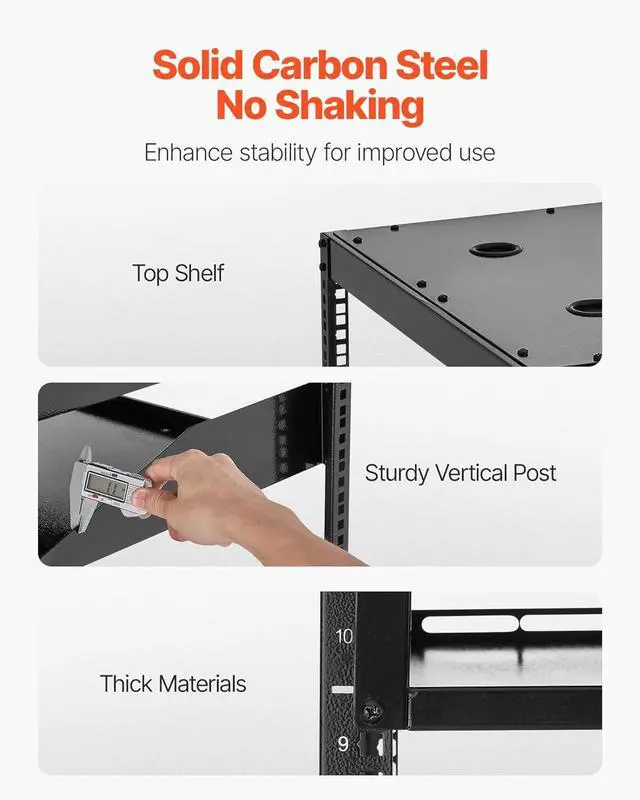 Solid Carbon Steel
No Shaking

Enhance stability for improved use

Top Shelf

Sturdy Vertical Post

Thick Materials

10

9