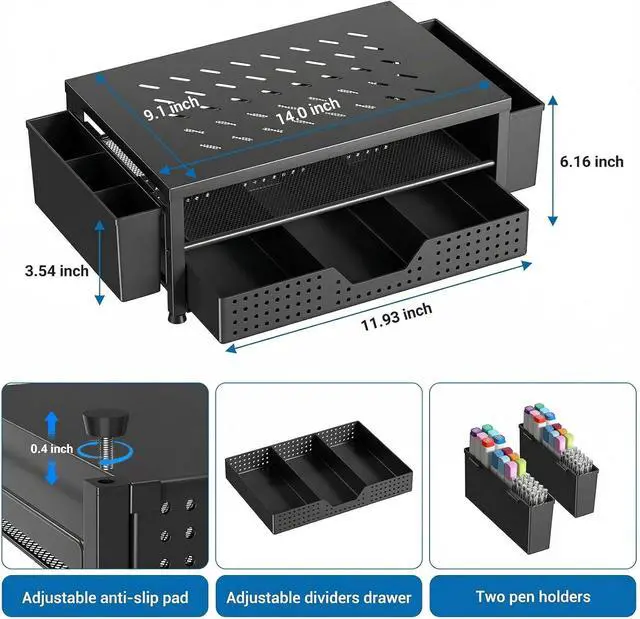 9.1 inch
14.0 inch
6.16 inch
3.54 inch
11.93 inch
0.4 inch
Adjustable anti-slip pad
Adjustable dividers drawer
Two pen holders