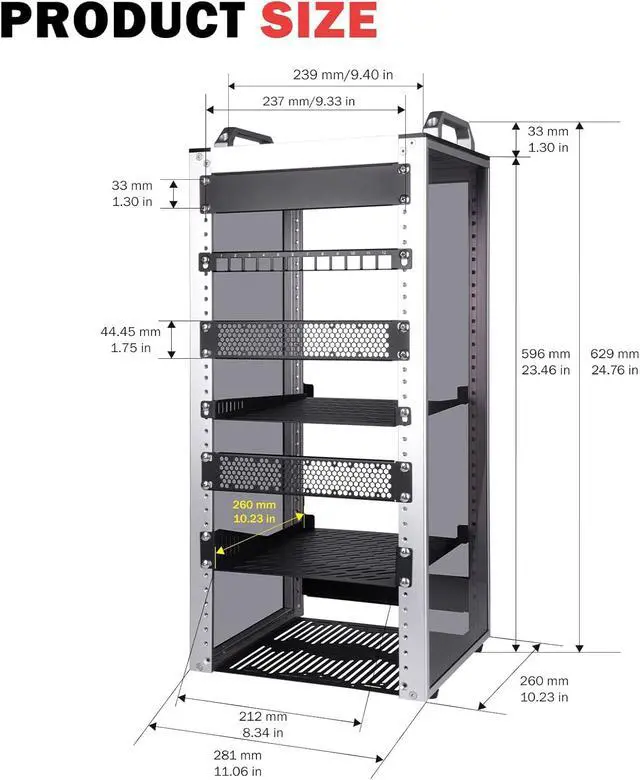 PRODUCT SIZE

239 mm/9.40 in

237 mm/9.33 in

33 mm
1.30 in

33 mm
1.30 in

44.45 mm
1.75 in

596 mm
23.46 in

629 mm
24.76 in

260 mm
10.23 in

260 mm
10.23 in

212 mm
8.34 in

281 mm
11.06 in