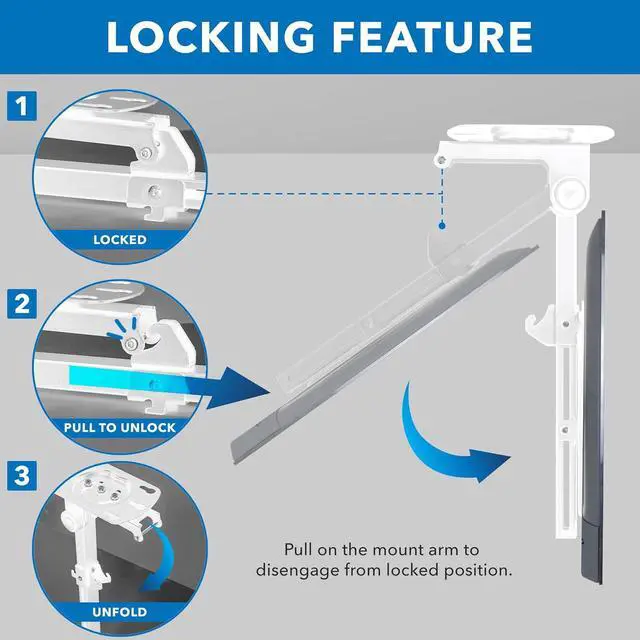 LOCKING FEATURE

1

LOCKED

2

PULL TO UNLOCK

3

UNFOLD

Pull on the mount arm to disengage from locked position.