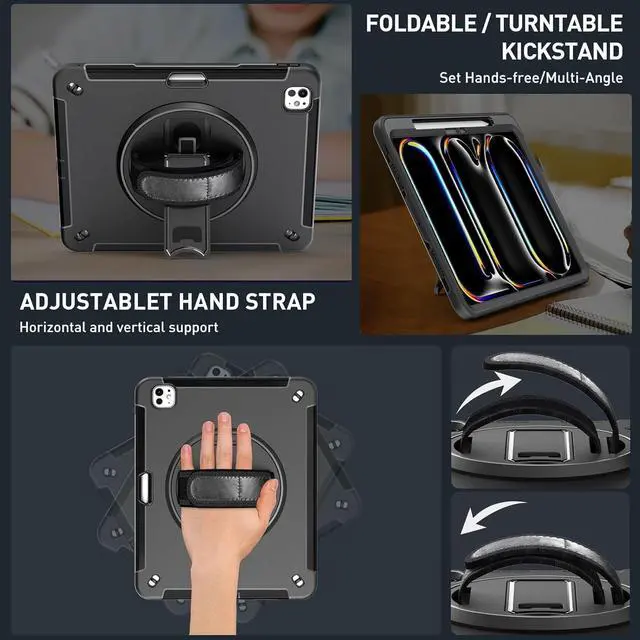 FOLDABLE / TURNTABLE KICKSTAND

Set Hands-free/Multi-Angle

ADJUSTABLET HAND STRAP

Horizontal and vertical support