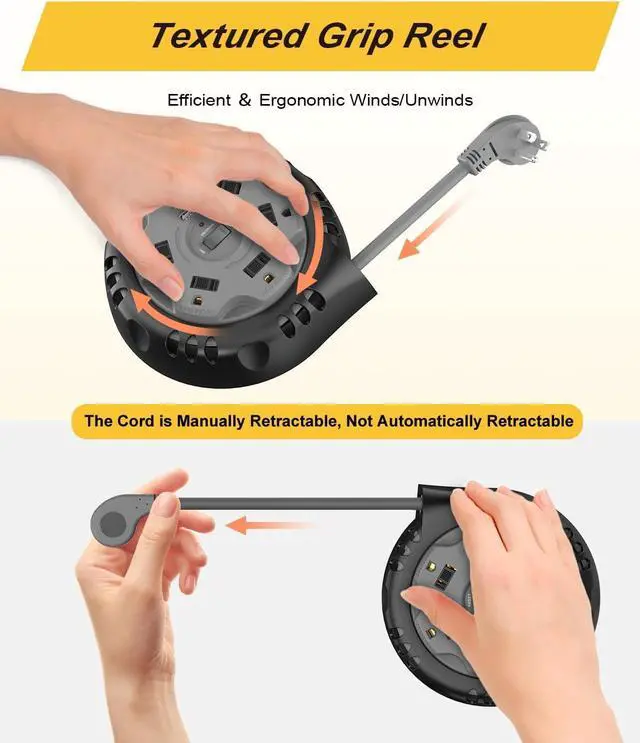 Textured Grip Reel

Efficient & Ergonomic Winds/Unwinds

The Cord is Manually Retractable, Not Automatically Retractable