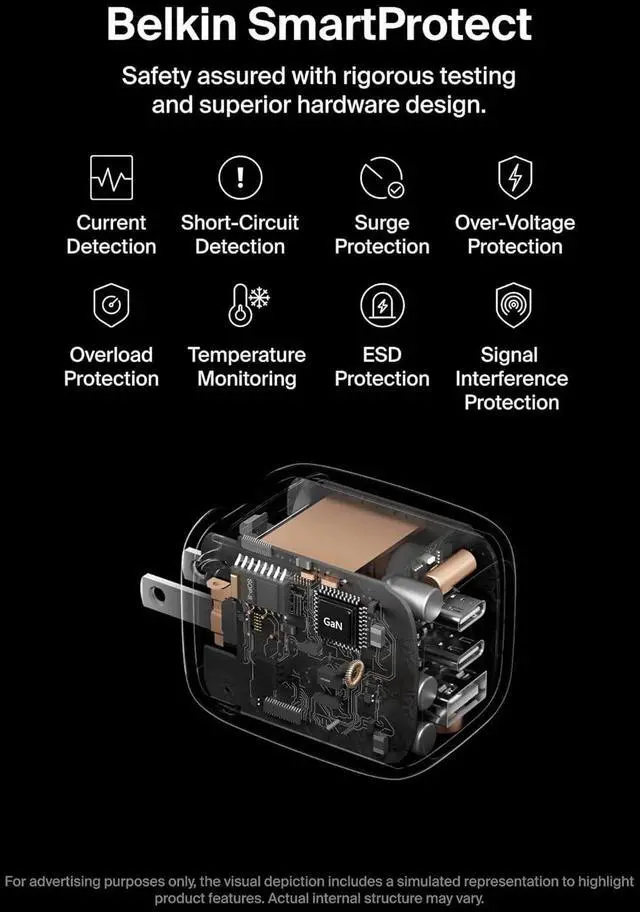 Belkin SmartProtect

Safety assured with rigorous testing and superior hardware design.

Current Detection

Short-Circuit Detection

Surge Protection

Over-Voltage Protection

Overload Protection

Temperature Monitoring

ESD Protection

Signal Interference Protection

GaN

For advertising purposes only, the visual depiction includes a simulated representation to highlight product features. Actual internal structure may vary.