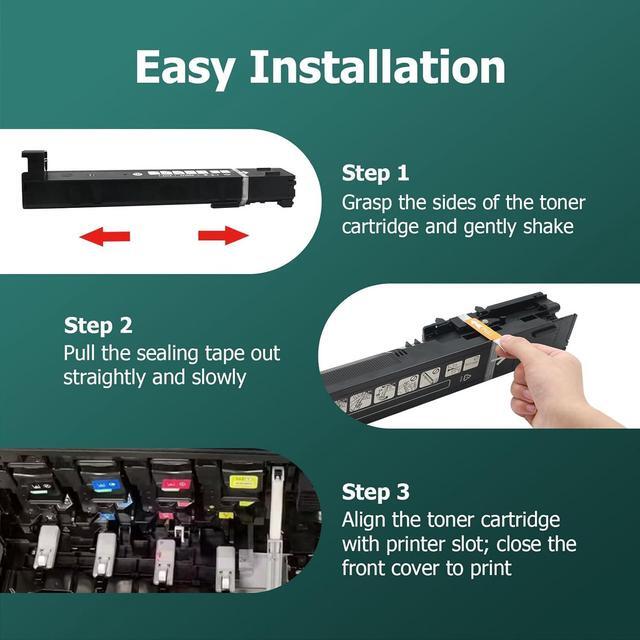 Easy Installation

Step 1
Grasp the sides of the toner cartridge and gently shake

Step 2
Pull the sealing tape out straightly and slowly

Step 3
Align the toner cartridge with printer slot; close the front cover to print