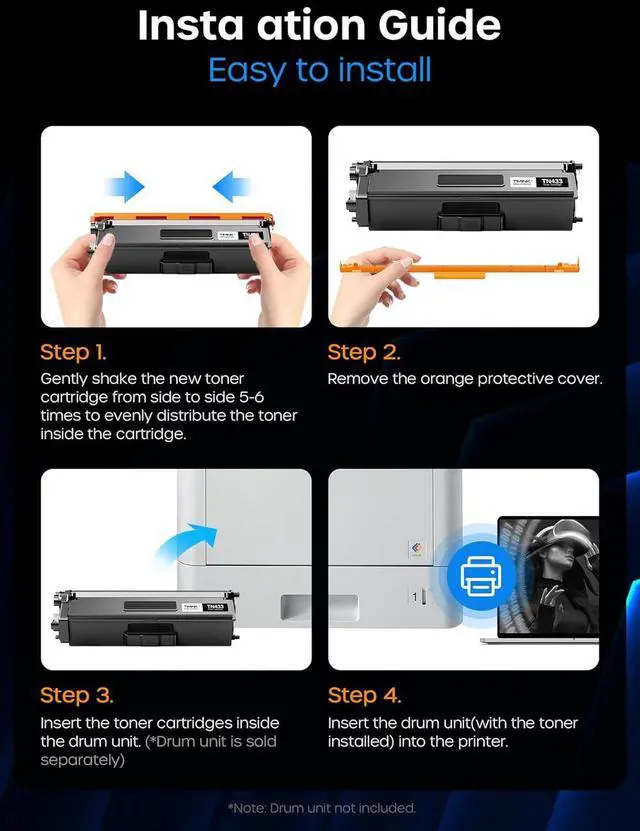 Insta ation Guide
Easy to install

TN433

TN433

Step 1.
Gently shake the new toner cartridge from side to side 5-6 times to evenly distribute the toner inside the cartridge.

Step 2.
Remove the orange protective cover.

TN433

1

Step 3.
Insert the toner cartridges inside the drum unit. (*Drum unit is sold separately)

Step 4.
Insert the drum unit(with the toner installed) into the printer.

*Note: Drum unit not included.