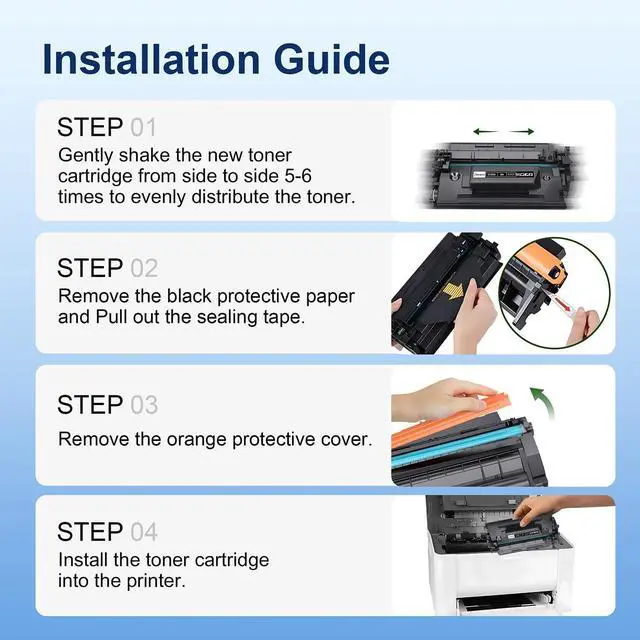 Installation Guide

STEP 01
Gently shake the new toner cartridge from side to side 5-6 times to evenly distribute the toner.

STEP 02
Remove the black protective paper and Pull out the sealing tape.

STEP 03
Remove the orange protective cover.

STEP 04
Install the toner cartridge into the printer.