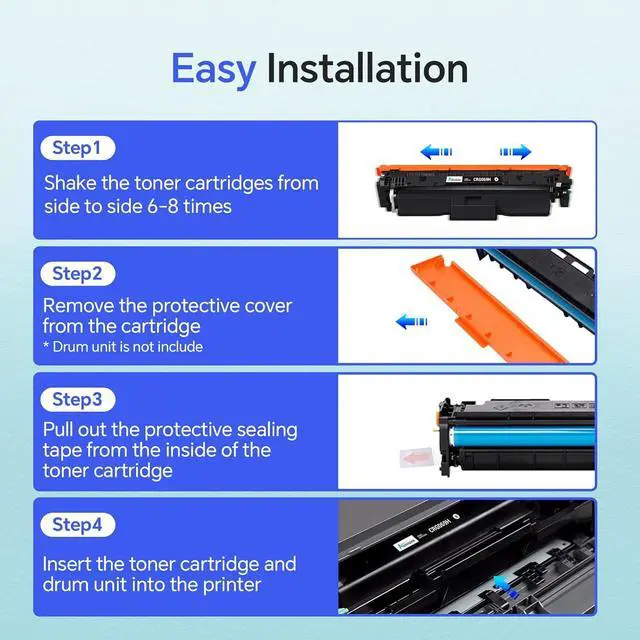 Easy Installation

Step1

Shake the toner cartridges from side to side 6-8 times

CRG069H

Step2

Remove the protective cover from the cartridge

* Drum unit is not include

Step3

Pull out the protective sealing tape from the inside of the toner cartridge

Step4

Insert the toner cartridge and drum unit into the printer

CRG069H