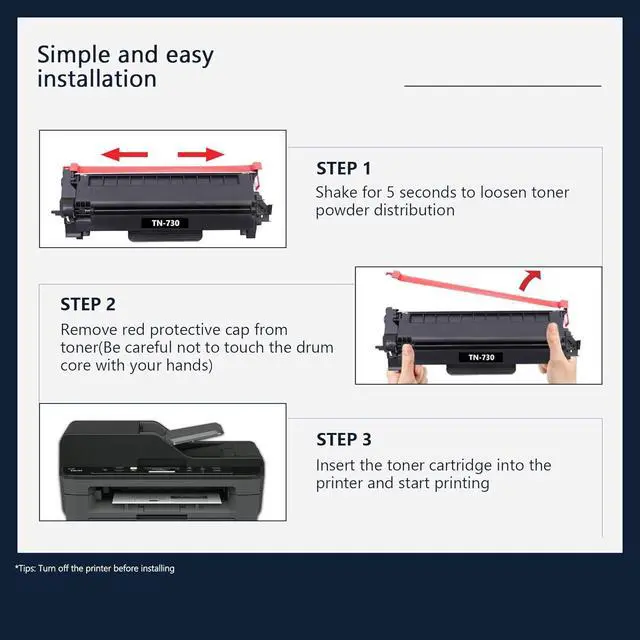 Simple and easy installation

TN-730

STEP 1
Shake for 5 seconds to loosen toner powder distribution

STEP 2
Remove red protective cap from toner(Be careful not to touch the drum core with your hands)

TN-730

STEP 3
Insert the toner cartridge into the printer and start printing

*Tips: Turn off the printer before installing