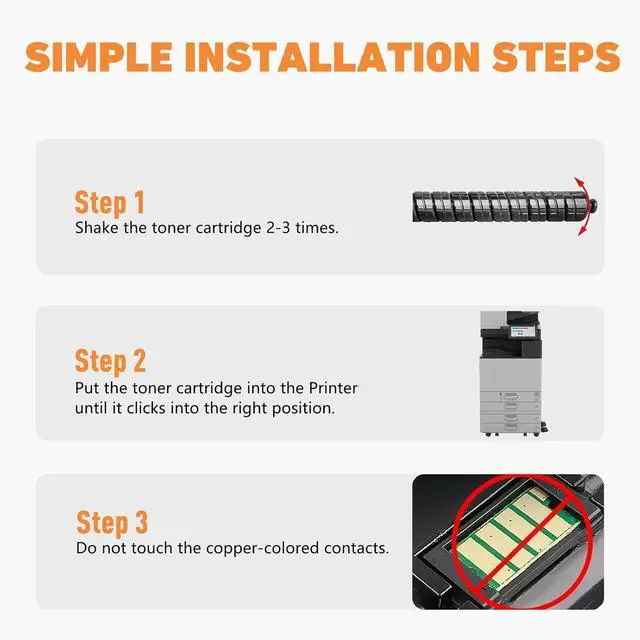 SIMPLE INSTALLATION STEPS

Step 1
Shake the toner cartridge 2-3 times.

Step 2
Put the toner cartridge into the Printer until it clicks into the right position.

Step 3
Do not touch the copper-colored contacts.