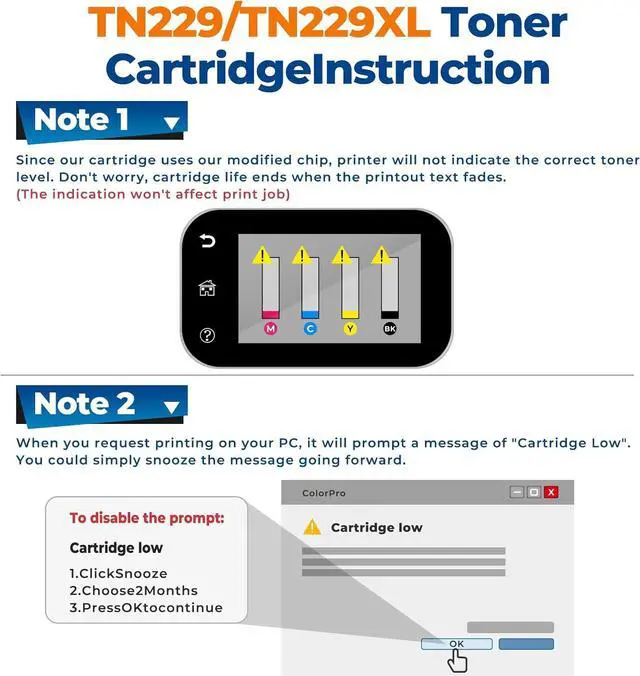 TN229/TN229XL Toner CartridgeInstruction

Note 1

Since our cartridge uses our modified chip, printer will not indicate the correct toner level. Don't worry, cartridge life ends when the printout text fades.
(The indication won't affect print job)

M C Y BK

Note 2

When you request printing on your PC, it will prompt a message of "Cartridge Low". You could simply snooze the message going forward.

To disable the prompt:

Cartridge low

1.ClickSnooze
2.Choose2Months
3.PressOKtocontinue

ColorPro

Cartridge low

OK