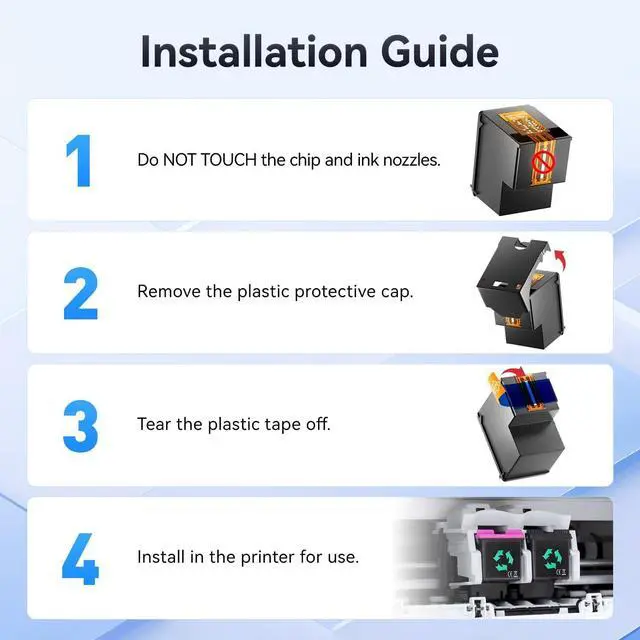 Installation Guide

1

Do NOT TOUCH the chip and ink nozzles.

2

Remove the plastic protective cap.

3

Tear the plastic tape off.

4

Install in the printer for use.