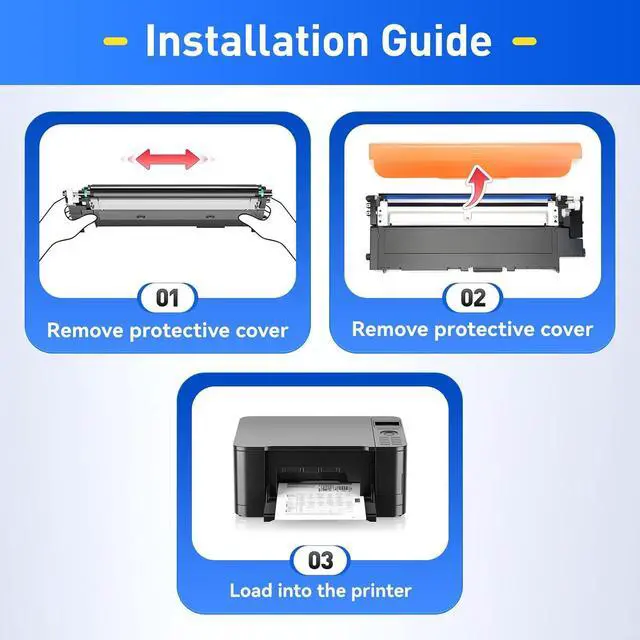 Installation Guide

01
Remove protective cover

02
Remove protective cover

03
Load into the printer