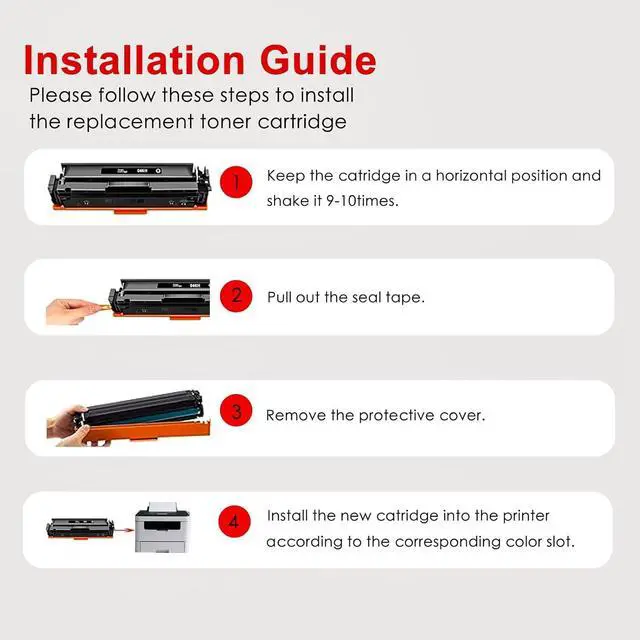 Installation Guide

Please follow these steps to install the replacement toner cartridge

1 Keep the catridge in a horizontal position and shake it 9-10times.

2 Pull out the seal tape.

3 Remove the protective cover.

4 Install the new catridge into the printer according to the corresponding color slot.