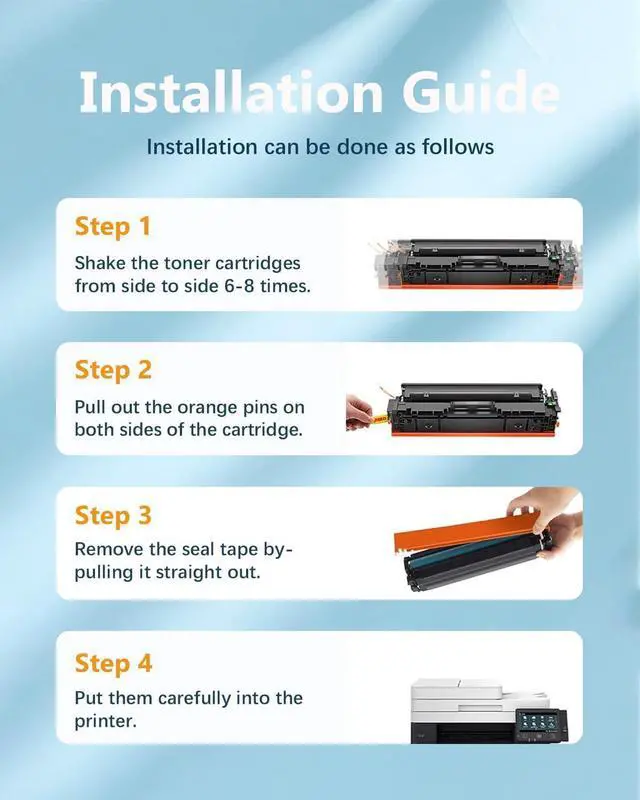 Installation Guide

Installation can be done as follows

Step 1

Shake the toner cartridges from side to side 6-8 times.

Step 2

Pull out the orange pins on both sides of the cartridge.

Step 3

Remove the seal tape by-pulling it straight out.

Step 4

Put them carefully into the printer.