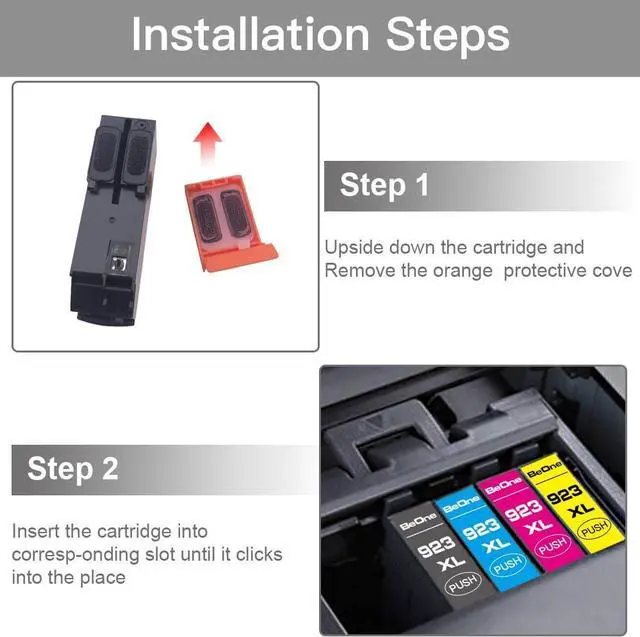 Installation Steps

Step 1

Upside down the cartridge and Remove the orange protective cove

Step 2

Insert the cartridge into corresp-onding slot until it clicks into the place

BeOne
923
XL
PUSH

BeOne
923
XL
PUSH

BeOne
923
XL
PUSH

BeOne
923
XL
PUSH