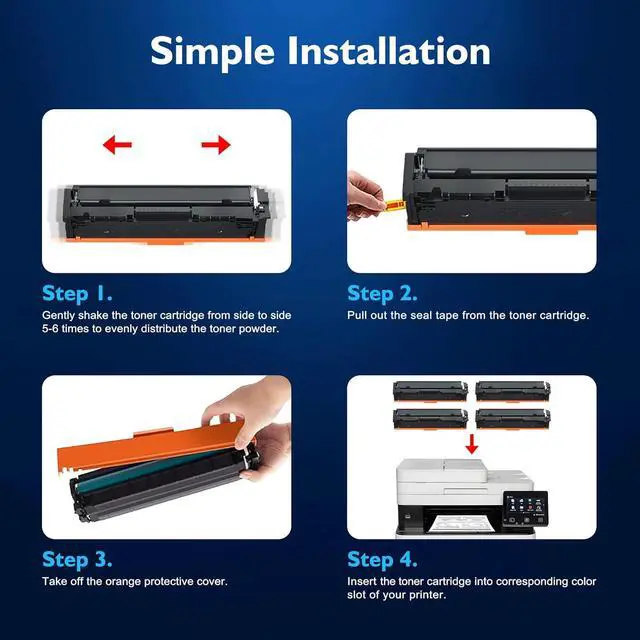 Simple Installation

Step 1.

Gently shake the toner cartridge from side to side 5-6 times to evenly distribute the toner powder.

Step 2.

Pull out the seal tape from the toner cartridge.

Step 3.

Take off the orange protective cover.

Step 4.

Insert the toner cartridge into corresponding color slot of your printer.