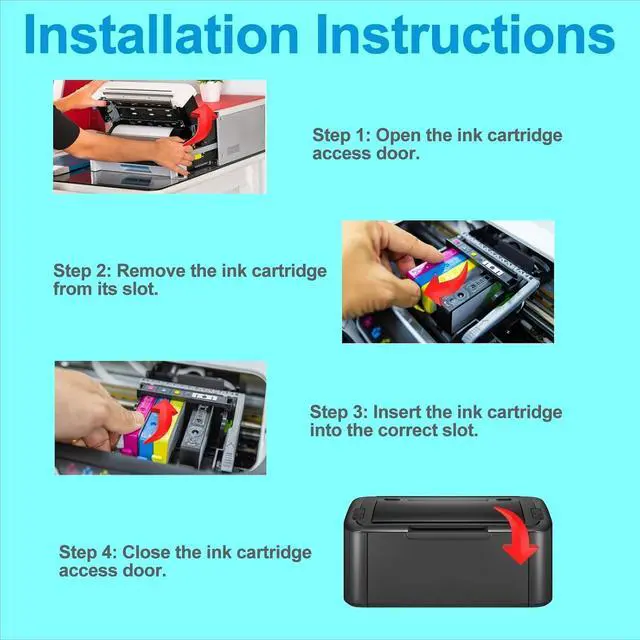 Installation Instructions

Step 1: Open the ink cartridge access door.

Step 2: Remove the ink cartridge from its slot.

Step 3: Insert the ink cartridge into the correct slot.

Step 4: Close the ink cartridge access door.