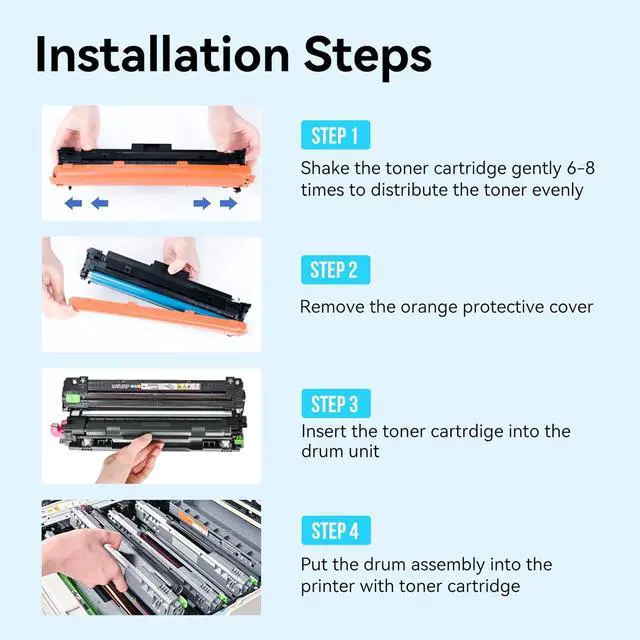 Installation Steps

STEP 1

Shake the toner cartridge gently 6-8 times to distribute the toner evenly

STEP 2

Remove the orange protective cover

STEP 3

Insert the toner cartrdige into the drum unit

STEP 4

Put the drum assembly into the printer with toner cartridge