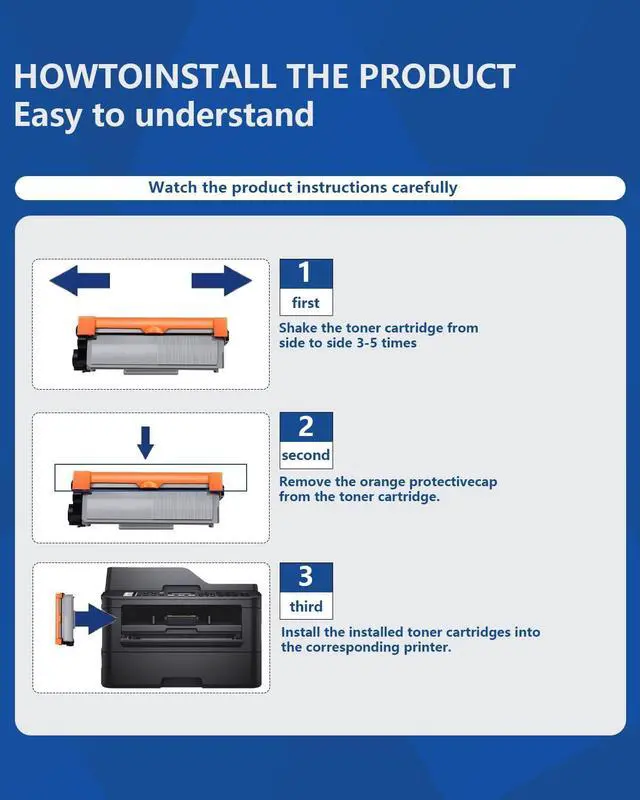 HOWTOINSTALL THE PRODUCT
Easy to understand

Watch the product instructions carefully

1
first
Shake the toner cartridge from side to side 3-5 times

2
second
Remove the orange protectivecap from the toner cartridge.

3
third
Install the installed toner cartridges into the corresponding printer.