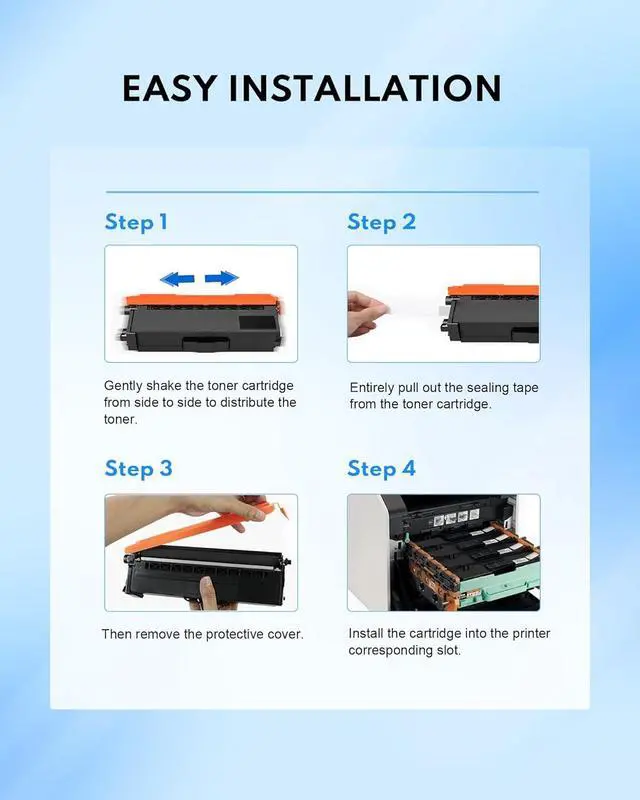 EASY INSTALLATION

Step 1

Gently shake the toner cartridge from side to side to distribute the toner.

Step 2

Entirely pull out the sealing tape from the toner cartridge.

Step 3

Then remove the protective cover.

Step 4

Install the cartridge into the printer corresponding slot.