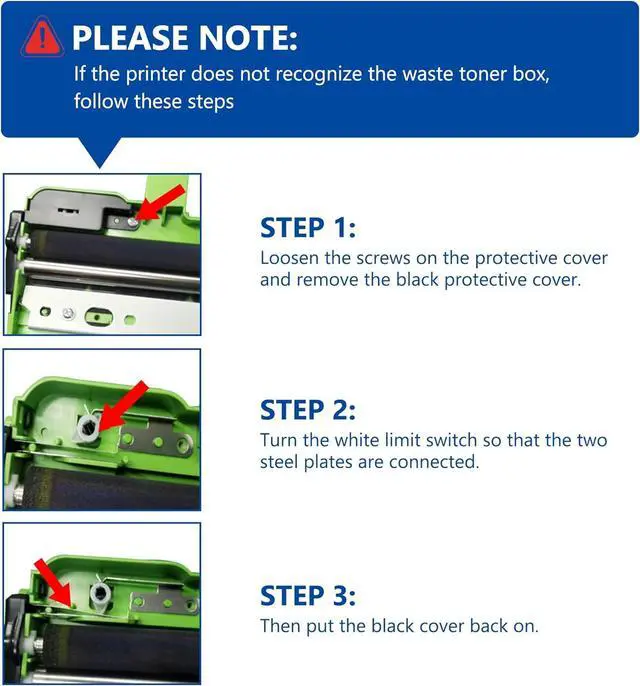 PLEASE NOTE:
If the printer does not recognize the waste toner box, follow these steps

STEP 1:
Loosen the screws on the protective cover and remove the black protective cover.

STEP 2:
Turn the white limit switch so that the two steel plates are connected.

STEP 3:
Then put the black cover back on.