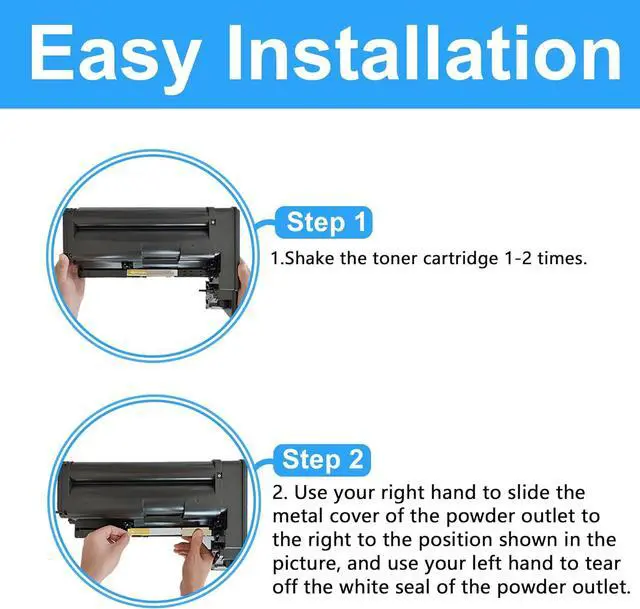 Easy Installation

Step 1

1.Shake the toner cartridge 1-2 times.

Step 2

2. Use your right hand to slide the metal cover of the powder outlet to the right to the position shown in the picture, and use your left hand to tear off the white seal of the powder outlet.