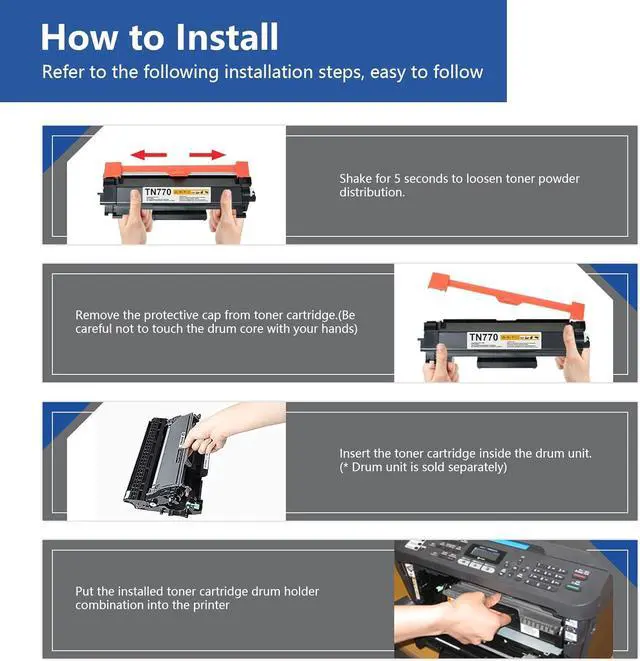 How to Install
Refer to the following installation steps, easy to follow

TN770

Shake for 5 seconds to loosen toner powder distribution.

Remove the protective cap from toner cartridge.(Be careful not to touch the drum core with your hands)

TN770

Insert the toner cartridge inside the drum unit. (* Drum unit is sold separately)

Put the installed toner cartridge drum holder combination into the printer