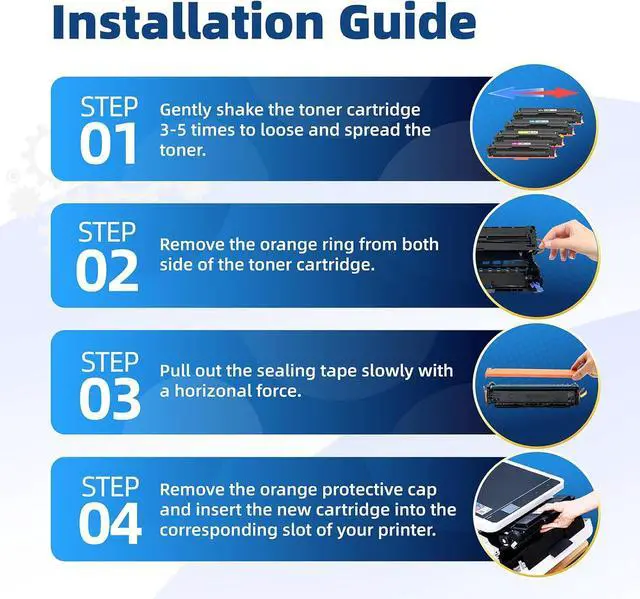 Installation Guide

STEP 01
Gently shake the toner cartridge 3-5 times to loose and spread the toner.

STEP 02
Remove the orange ring from both side of the toner cartridge.

STEP 03
Pull out the sealing tape slowly with a horizonal force.

STEP 04
Remove the orange protective cap and insert the new cartridge into the corresponding slot of your printer.