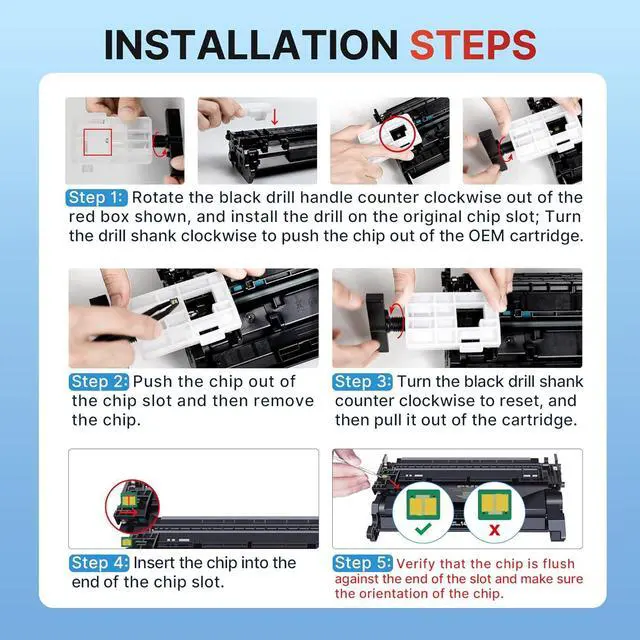 INSTALLATION STEPS

Step 1: Rotate the black drill handle counter clockwise out of the red box shown, and install the drill on the original chip slot; Turn the drill shank clockwise to push the chip out of the OEM cartridge.

Step 2: Push the chip out of the chip slot and then remove the chip.

Step 3: Turn the black drill shank counter clockwise to reset, and then pull it out of the cartridge.

Step 4: Insert the chip into the end of the chip slot.

Step 5: Verify that the chip is flush against the end of the slot and make sure the orientation of the chip.