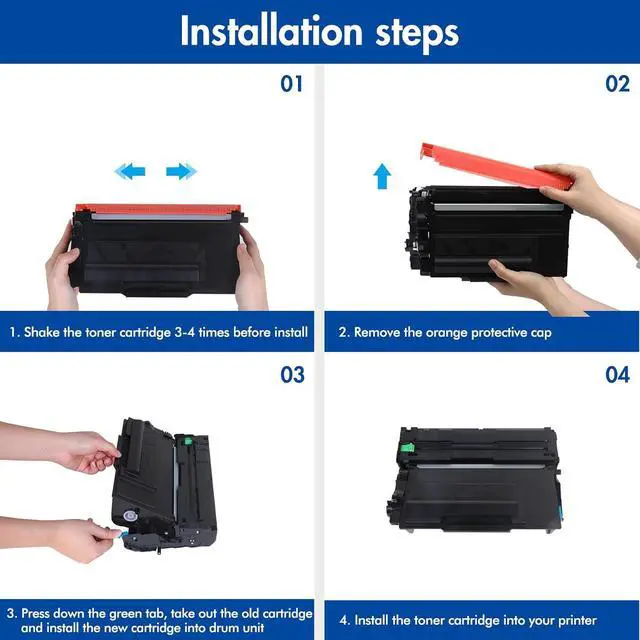 Installation steps

01

1. Shake the toner cartridge 3-4 times before install

02

2. Remove the orange protective cap

03

3. Press down the green tab, take out the old cartridge and install the new cartridge into drum unit

04

4. Install the toner cartridge into your printer