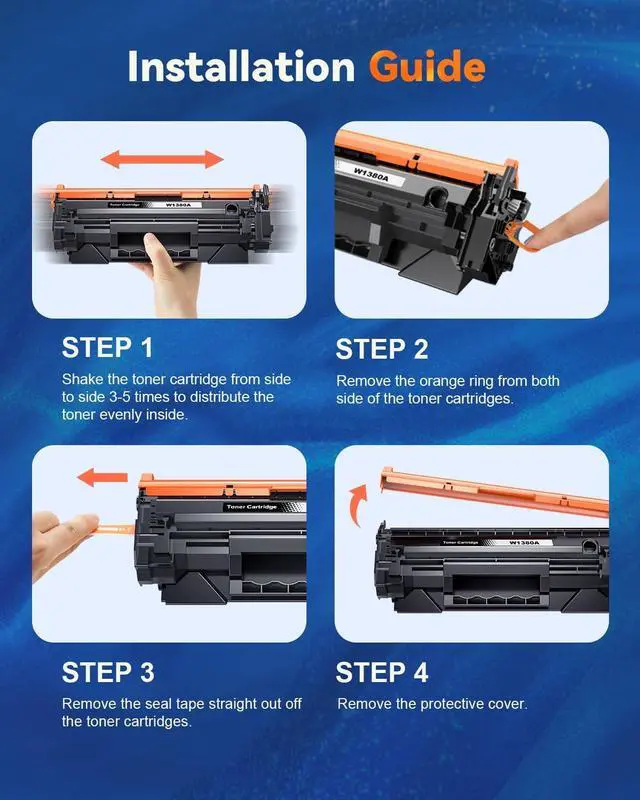 Installation Guide

Toner Cartridge W1380A

W1380A

STEP 1
Shake the toner cartridge from side to side 3-5 times to distribute the toner evenly inside.

STEP 2
Remove the orange ring from both side of the toner cartridges.

Toner Cartridge

Toner Cartridge W1380A

STEP 3
Remove the seal tape straight out off the toner cartridges.

STEP 4
Remove the protective cover.