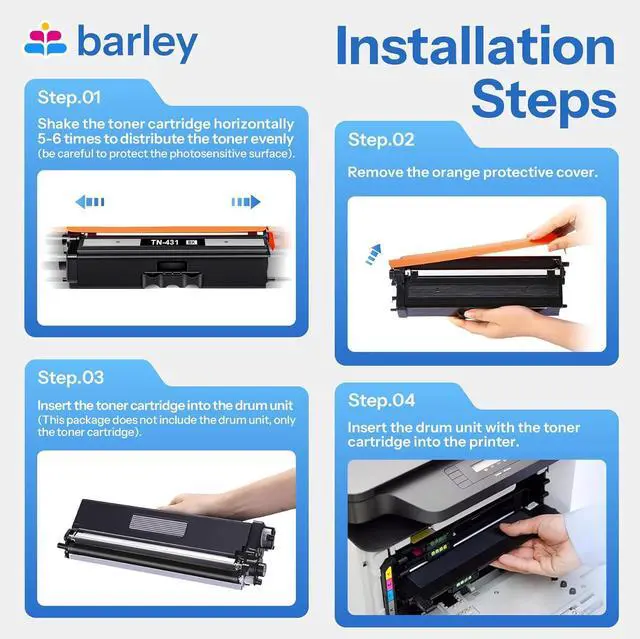 barley

Installation Steps

Step.01

Shake the toner cartridge horizontally 5-6 times to distribute the toner evenly (be careful to protect the photosensitive surface).

TN-431 BK

Step.02

Remove the orange protective cover.

Step.03

Insert the toner cartridge into the drum unit (This package does not include the drum unit, only the toner cartridge).

Step.04

Insert the drum unit with the toner cartridge into the printer.