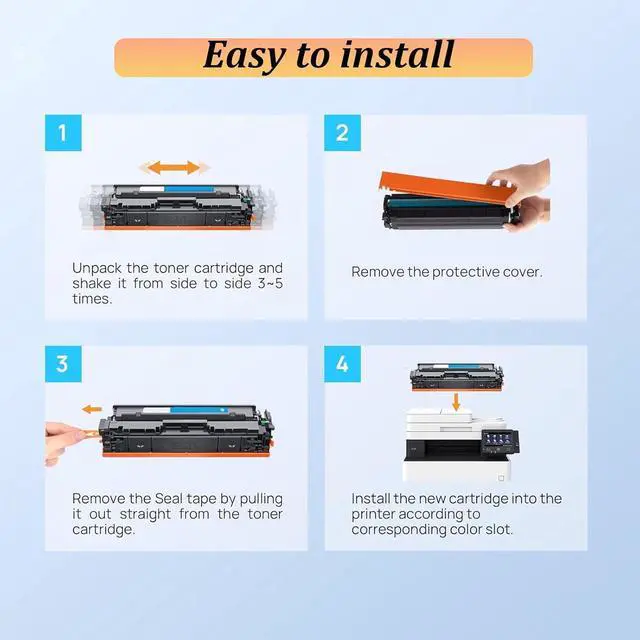 Easy to install

1

Unpack the toner cartridge and shake it from side to side 3~5 times.

2

Remove the protective cover.

3

Remove the Seal tape by pulling it out straight from the toner cartridge.

4

Install the new cartridge into the printer according to corresponding color slot.