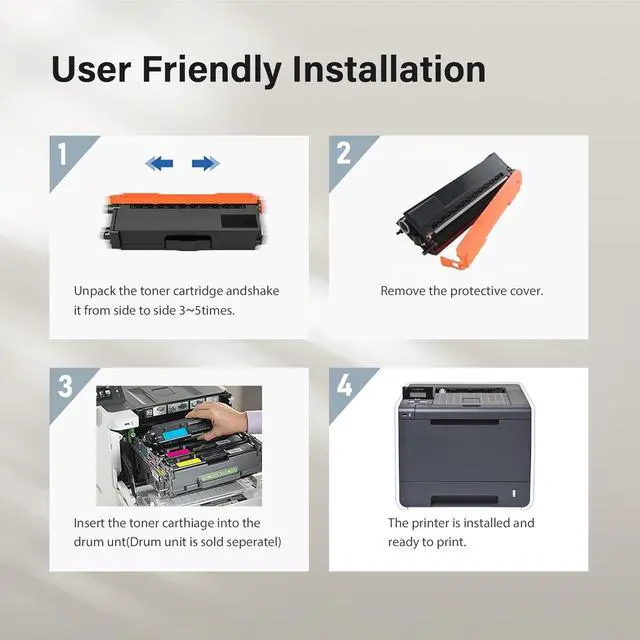 User Friendly Installation

1

Unpack the toner cartridge andshake it from side to side 3~5times.

2

Remove the protective cover.

3

Insert the toner carthiage into the drum unt(Drum unit is sold seperatel)

4

The printer is installed and ready to print.