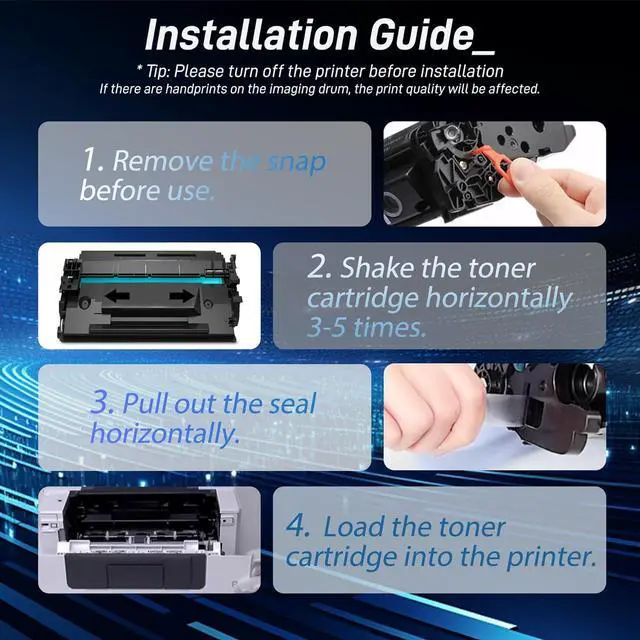 Installation Guide_

* Tip: Please turn off the printer before installation
If there are handprints on the imaging drum, the print quality will be affected.

1. Remove the snap before use.

2. Shake the toner cartridge horizontally 3-5 times.

3. Pull out the seal horizontally.

4. Load the toner cartridge into the printer.