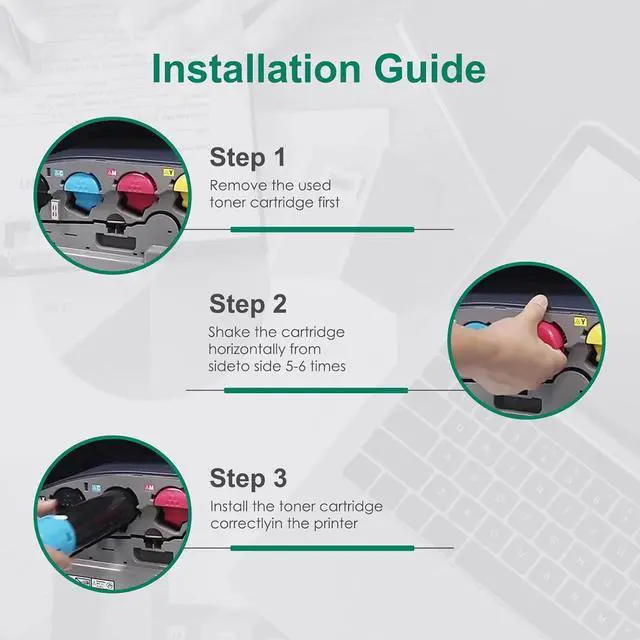 Installation Guide

Step 1
Remove the used toner cartridge first

Step 2
Shake the cartridge horizontally from sideto side 5-6 times

Step 3
Install the toner cartridge correctlyin the printer