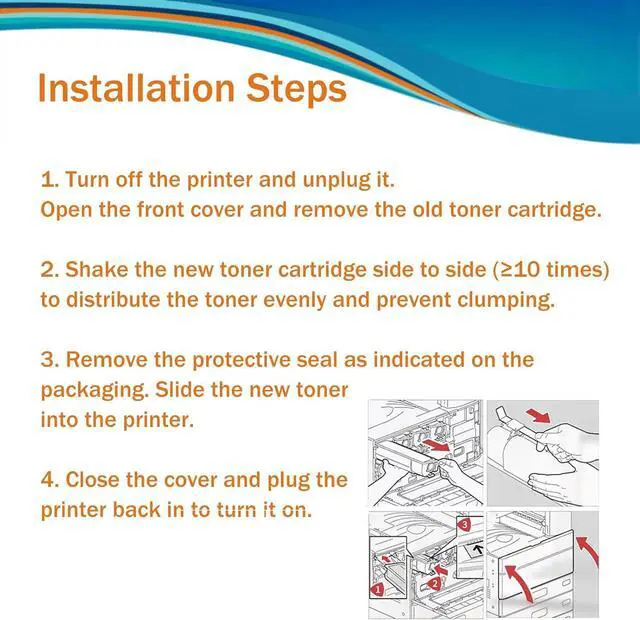 Installation Steps

1. Turn off the printer and unplug it.
Open the front cover and remove the old toner cartridge.

2. Shake the new toner cartridge side to side (≥10 times) to distribute the toner evenly and prevent clumping.

3. Remove the protective seal as indicated on the packaging. Slide the new toner into the printer.

4. Close the cover and plug the printer back in to turn it on.

3
1
2