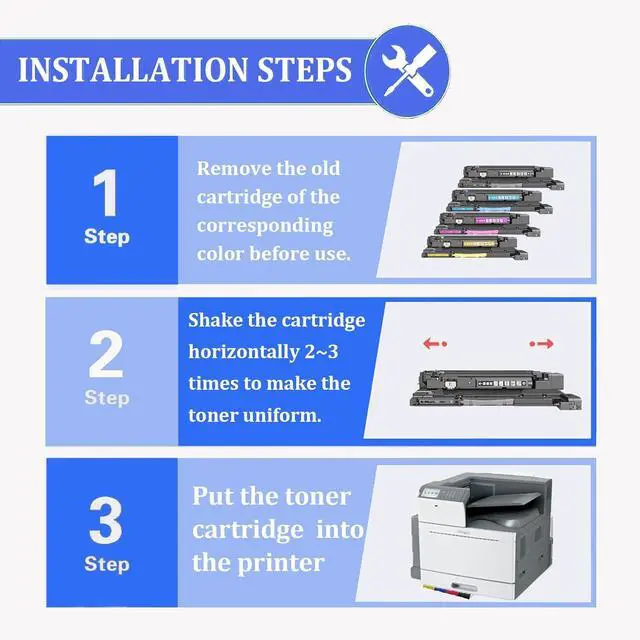 INSTALLATION STEPS

1
Step

Remove the old cartridge of the corresponding color before use.

2
Step

Shake the cartridge horizontally 2~3 times to make the toner uniform.

3
Step

Put the toner cartridge into the printer