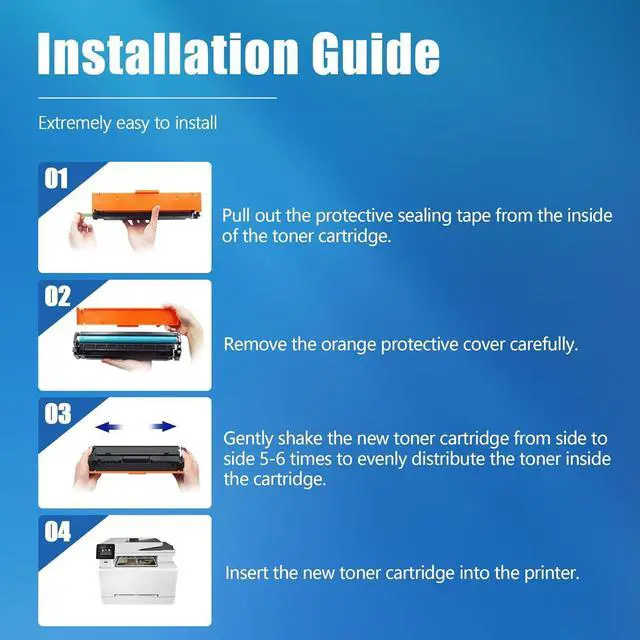 Installation Guide

Extremely easy to install

01

Pull out the protective sealing tape from the inside of the toner cartridge.

02

Remove the orange protective cover carefully.

03

Gently shake the new toner cartridge from side to side 5-6 times to evenly distribute the toner inside the cartridge.

04

Insert the new toner cartridge into the printer.