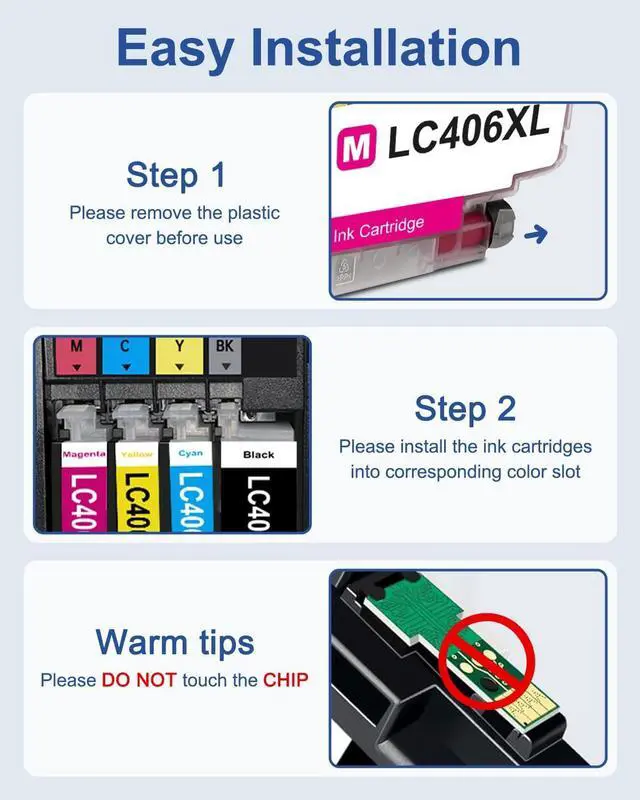 Easy Installation

Step 1
Please remove the plastic cover before use

M LC406XL
Ink Cartridge

M C Y BK

Magenta Yellow Cyan Black
LC40 LC40 LC40 LC40

Step 2
Please install the ink cartridges into corresponding color slot

Warm tips
Please DO NOT touch the CHIP