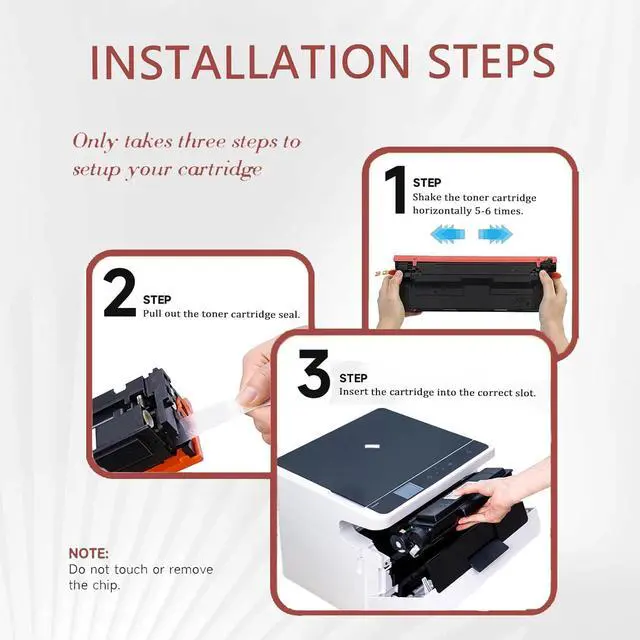 INSTALLATION STEPS

Only takes three steps to setup your cartridge

1 STEP
Shake the toner cartridge horizontally 5-6 times.

2 STEP
Pull out the toner cartridge seal.

3 STEP
Insert the cartridge into the correct slot.

NOTE:
Do not touch or remove the chip.