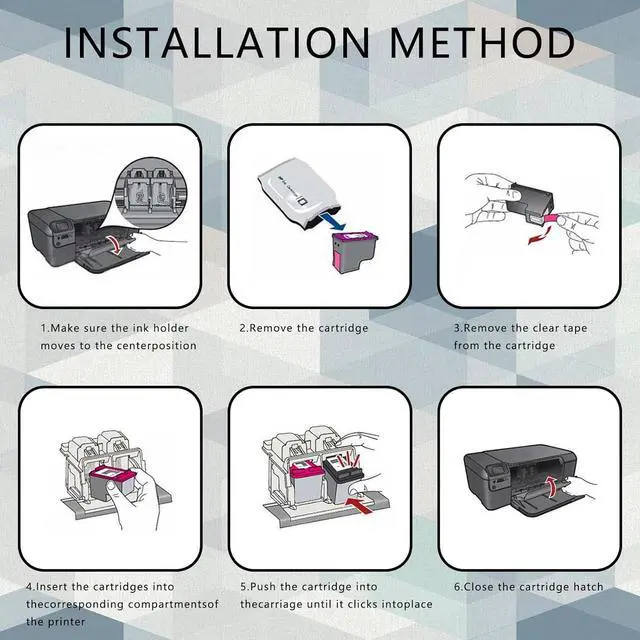 INSTALLATION METHOD

1.Make sure the ink holder moves to the centerposition

2.Remove the cartridge

3.Remove the clear tape from the cartridge

4.Insert the cartridges into thecorresponding compartmentsof the printer

5.Push the cartridge into thecarriage until it clicks intoplace

6.Close the cartridge hatch