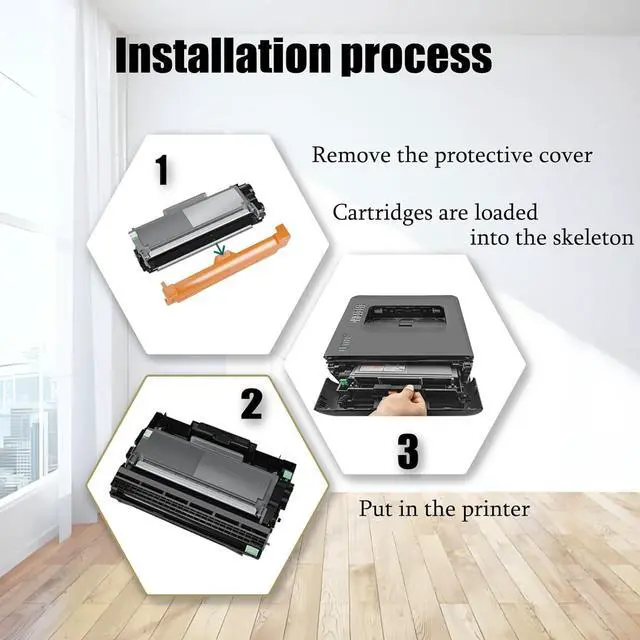 Installation process

1

Remove the protective cover

Cartridges are loaded into the skeleton

2

3

Put in the printer